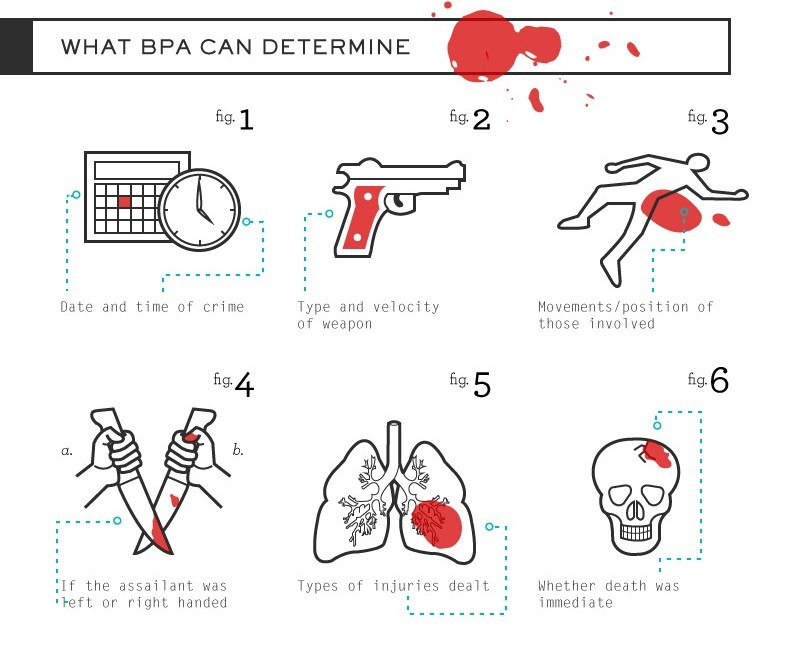 WHAT BPA CAN DETERMINE

fig. 1

Date and time of crime

fig. 2

Type and velocity of weapon

fig. 3

Movements/position of those involved

fig. 4

a.

b.

If the assailant was left or right handed

fig. 5

Types of injuries dealt

fig. 6

Whether death was immediate