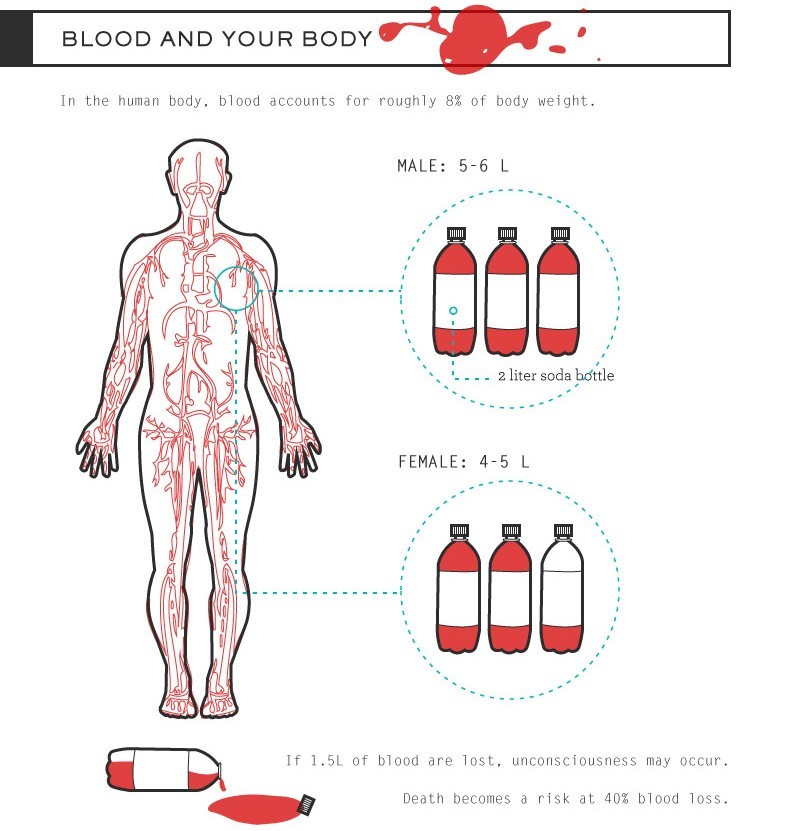 BLOOD AND YOUR BODY

In the human body, blood accounts for roughly 8% of body weight.

MALE: 5-6 L

2 liter soda bottle

FEMALE: 4-5 L

If 1.5L of blood are lost, unconsciousness may occur.

Death becomes a risk at 40% blood loss.