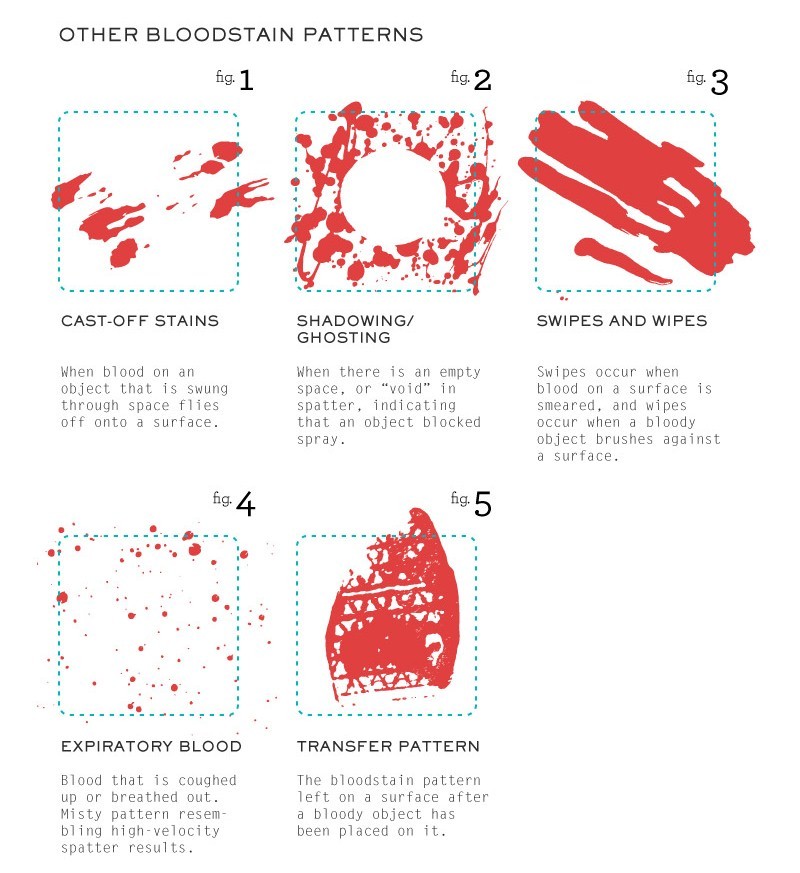 OTHER BLOODSTAIN PATTERNS

fig. 1

CAST-OFF STAINS

When blood on an object that is swung through space flies off onto a surface.

fig. 2

SHADOWING/ GHOSTING

When there is an empty space, or "void" in spatter, indicating that an object blocked spray.

fig. 3

SWIPES AND WIPES

Swipes occur when blood on a surface is smeared, and wipes occur when a bloody object brushes against a surface.

fig. 4

EXPIRATORY BLOOD

Blood that is coughed up or breathed out. Misty pattern resembling high-velocity spatter results.

fig. 5

TRANSFER PATTERN

The bloodstain pattern left on a surface after a bloody object has been placed on it.