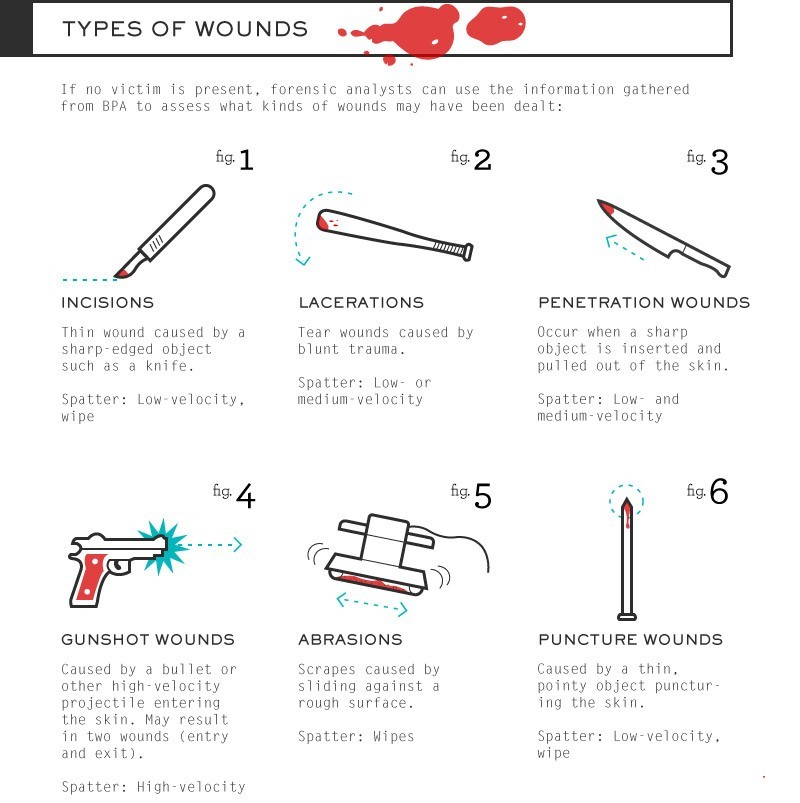 TYPES OF WOUNDS

If no victim is present, forensic analysts can use the information gathered from BPA to assess what kinds of wounds may have been dealt:

fig. 1

INCISIONS

Thin wound caused by a sharp-edged object such as a knife.

Spatter: Low-velocity, wipe

fig. 2

LACERATIONS

Tear wounds caused by blunt trauma.

Spatter: Low- or medium-velocity

fig. 3

PENETRATION WOUNDS

Occur when a sharp object is inserted and pulled out of the skin.

Spatter: Low- and medium-velocity

fig. 4

GUNSHOT WOUNDS

Caused by a bullet or other high-velocity projectile entering the skin. May result in two wounds (entry and exit).

Spatter: High-velocity

fig. 5

ABRASIONS

Scrapes caused by sliding against a rough surface.

Spatter: Wipes

fig. 6

PUNCTURE WOUNDS

Caused by a thin, pointy object puncturing the skin.

Spatter: Low-velocity, wipe