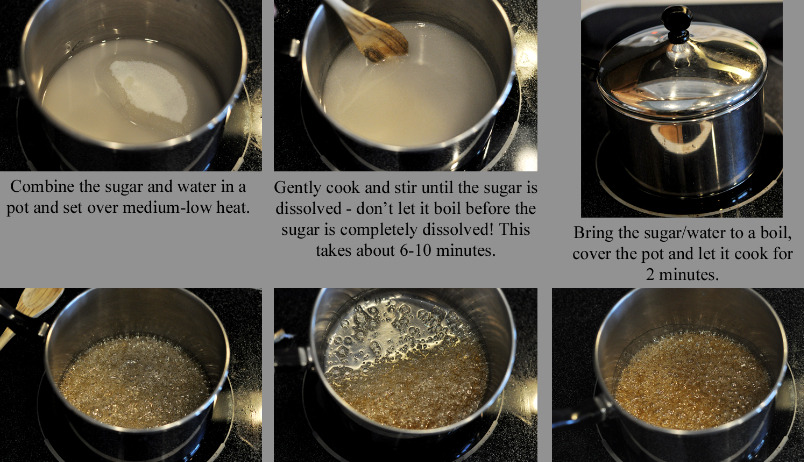 Combine the sugar and water in a pot and set over medium-low heat.

Gently cook and stir until the sugar is dissolved - don't let it boil before the sugar is completely dissolved! This takes about 6-10 minutes.

Bring the sugar/water to a boil, cover the pot and let it cook for 2 minutes.