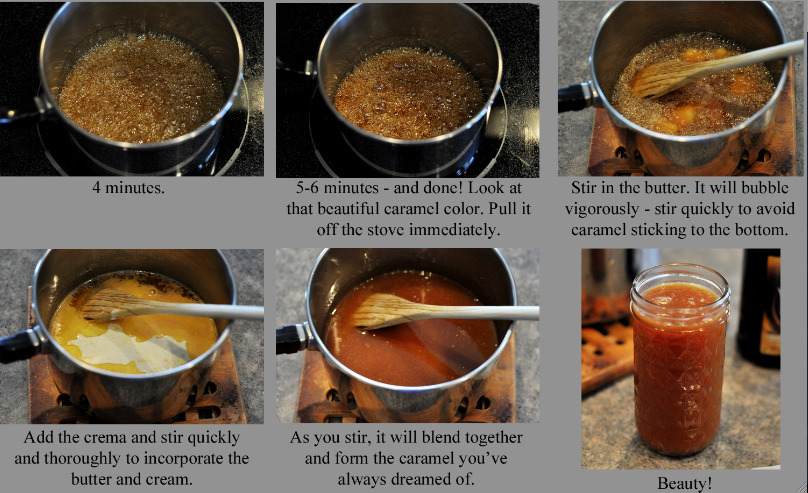 4 minutes.

5-6 minutes - and done! Look at that beautiful caramel color. Pull it off the stove immediately.

Stir in the butter. It will bubble vigorously - stir quickly to avoid caramel sticking to the bottom.

Add the crema and stir quickly and thoroughly to incorporate the butter and cream.

As you stir, it will blend together and form the caramel you've always dreamed of.

Beauty!