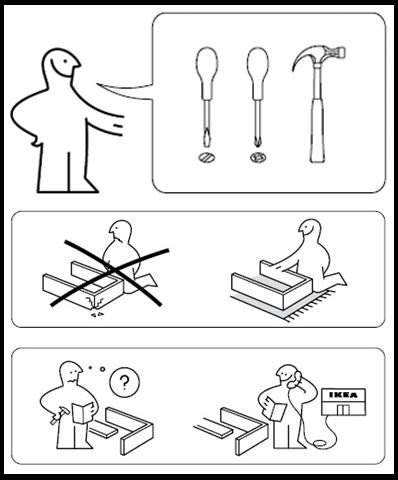 ?

IKEA