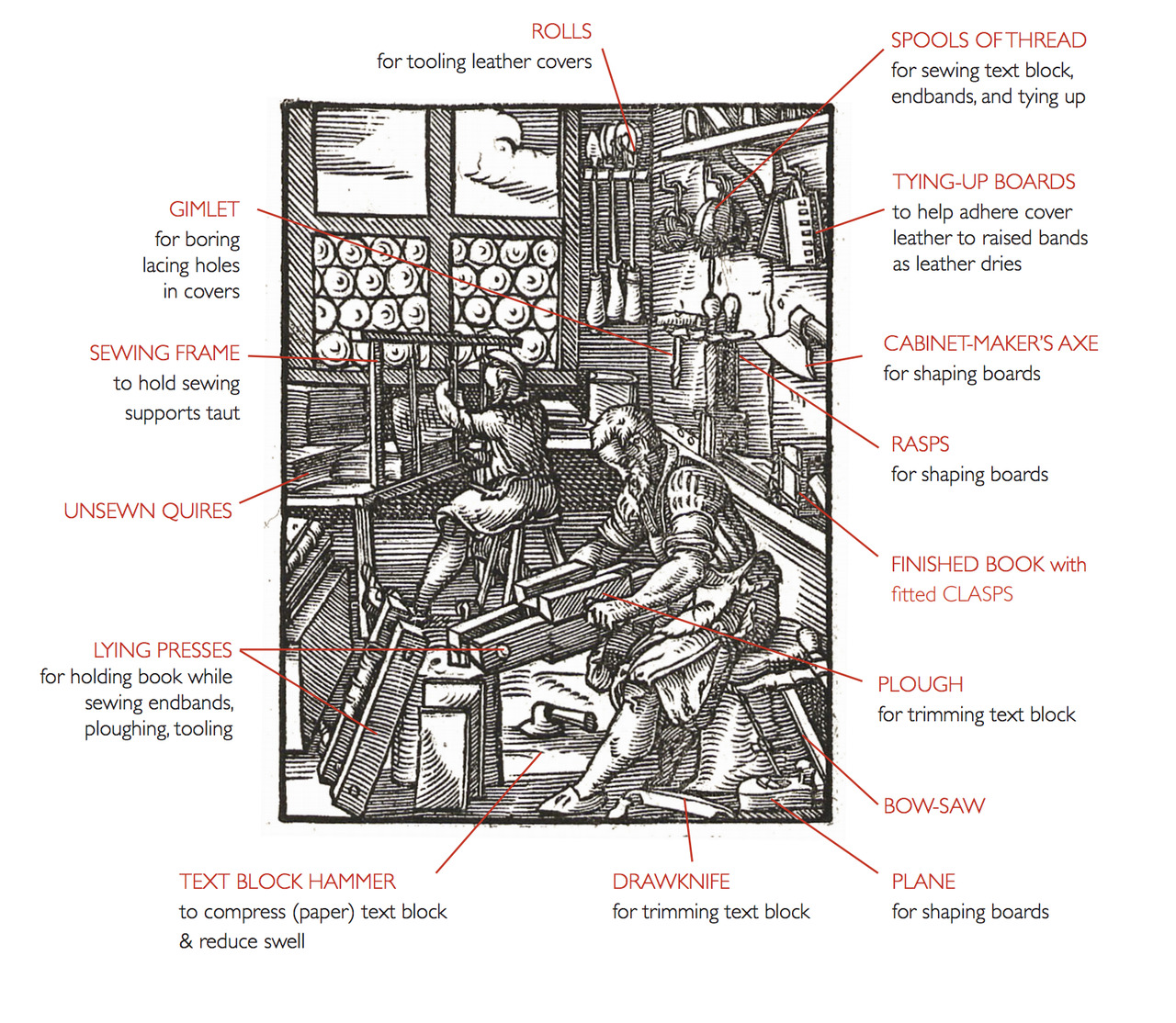 ROLLS
for tooling leather covers

SPOOLS OF THREAD
for sewing text block, endbands, and tying up

GIMLET
for boring lacing holes in covers

TYING-UP BOARDS
to help adhere cover leather to raised bands as leather dries

SEWING FRAME
to hold sewing supports taut

CABINET-MAKER'S AXE
for shaping boards

RASPS
for shaping boards

UNSEWN QUIRES

FINISHED BOOK with fitted CLASPS

LYING PRESSES
for holding book while sewing endbands, ploughing, tooling

PLOUGH
for trimming text block

BOW-SAW

TEXT BLOCK HAMMER
to compress (paper) text block & reduce swell

DRAWKNIFE
for trimming text block

PLANE
for shaping boards